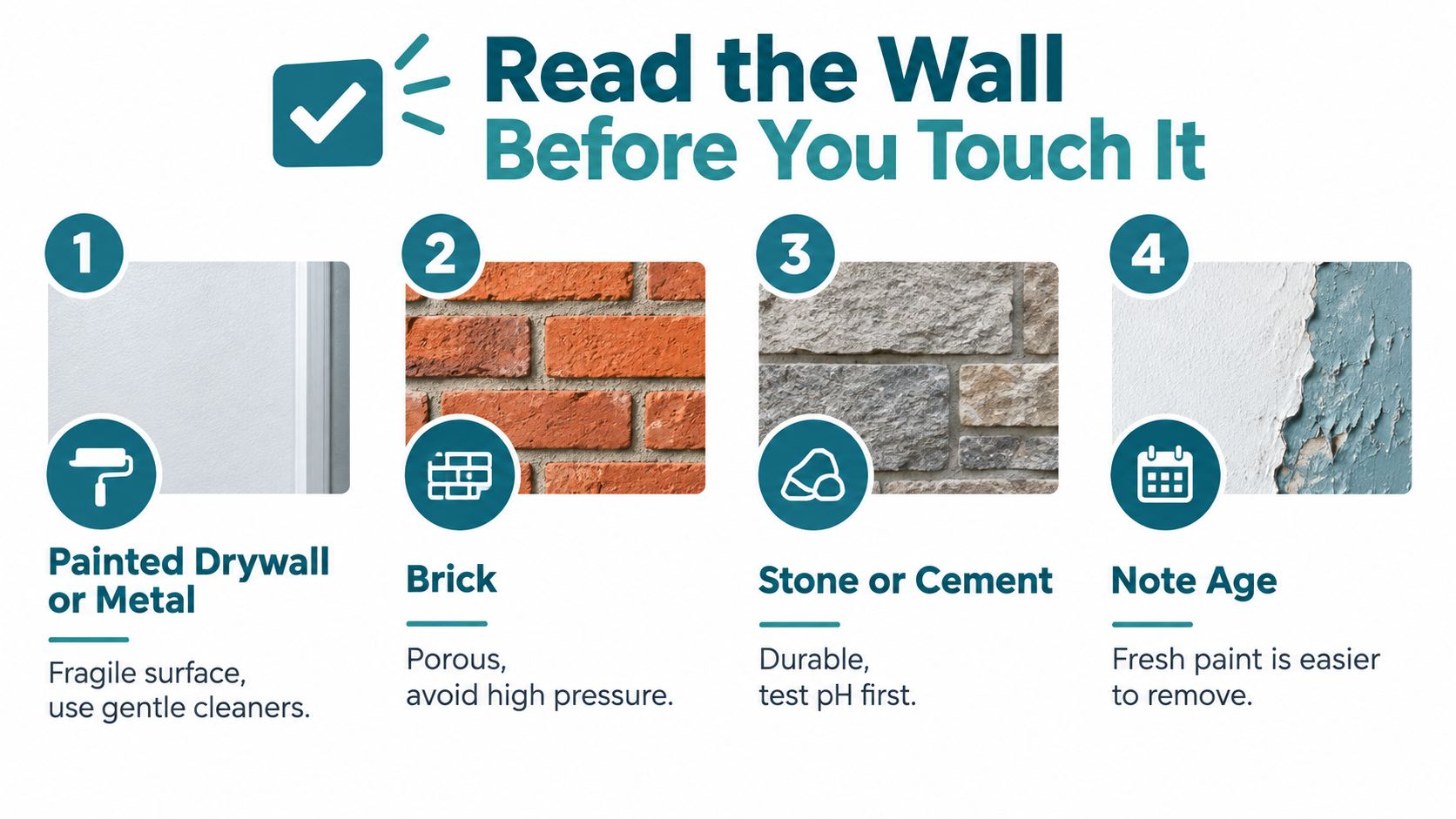 Read the Wall
Before You Touch It

1

Painted Drywall or Metal

Fragile surface, use gentle cleaners.

2

Brick

Porous, avoid high pressure.

3

Stone or Cement

Durable, test pH first.

4

Note Age

Fresh paint is easier to remove.